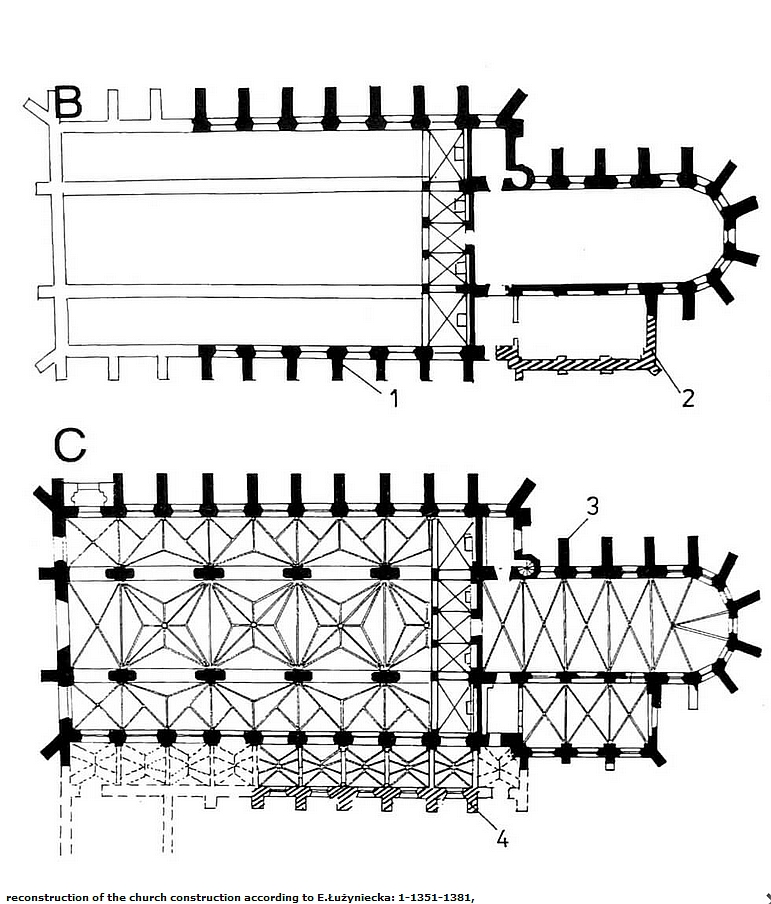 B

1

2

C

3

4

reconstruction of the church construction according to E.Łużyniecka: 1-1351-1381,